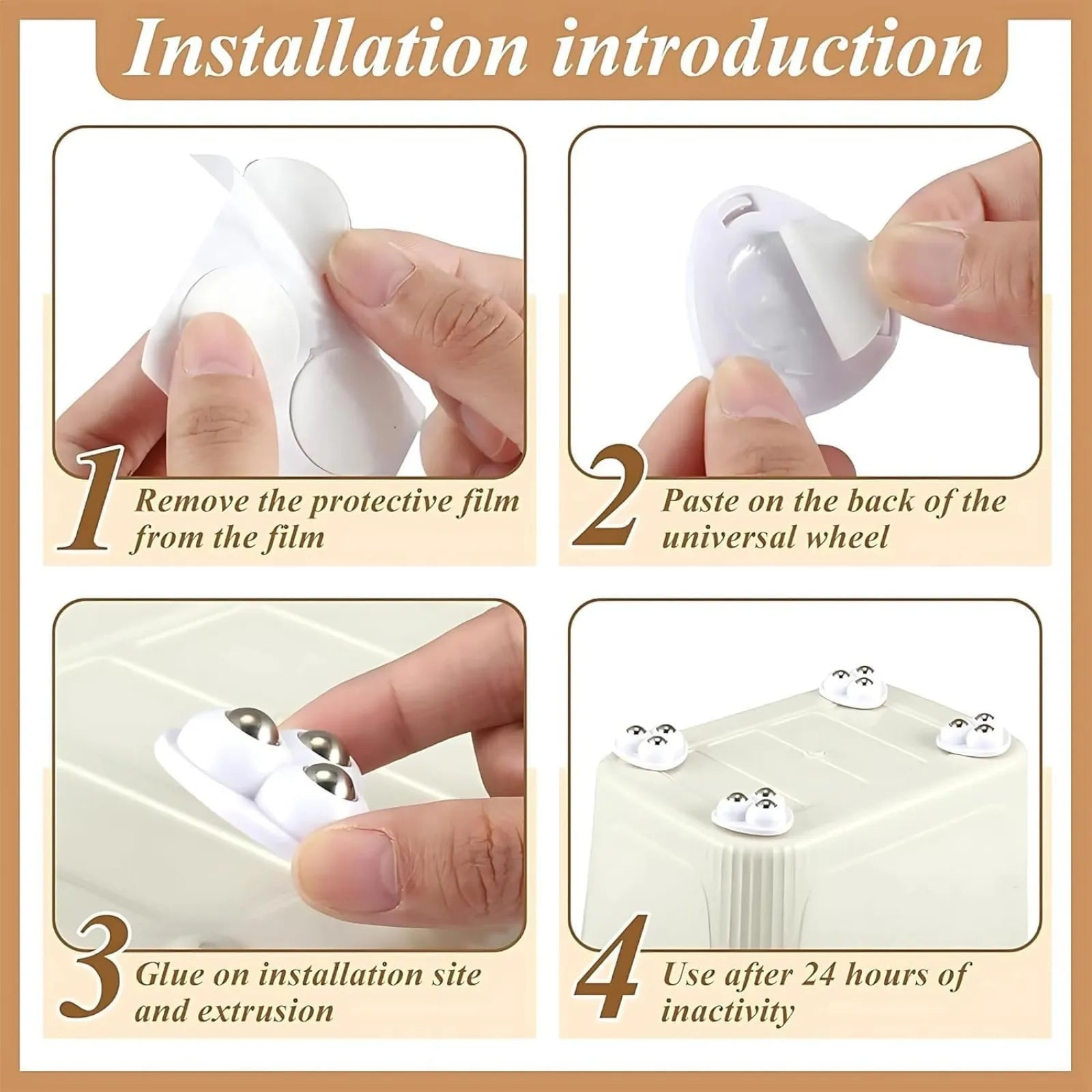 Installation introduction

1 Remove the protective film from the film

2 Paste on the back of the universal wheel

3 Glue on installation site and extrusion

4 Use after 24 hours of inactivity